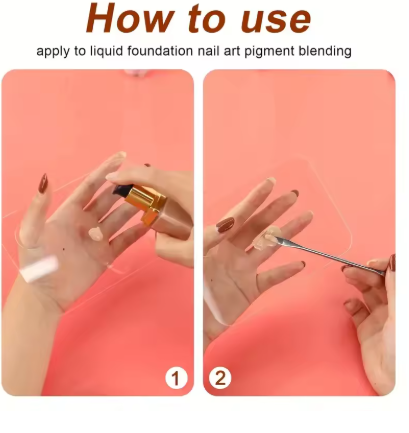 How to use

apply to liquid foundation nail art pigment blending

1

2